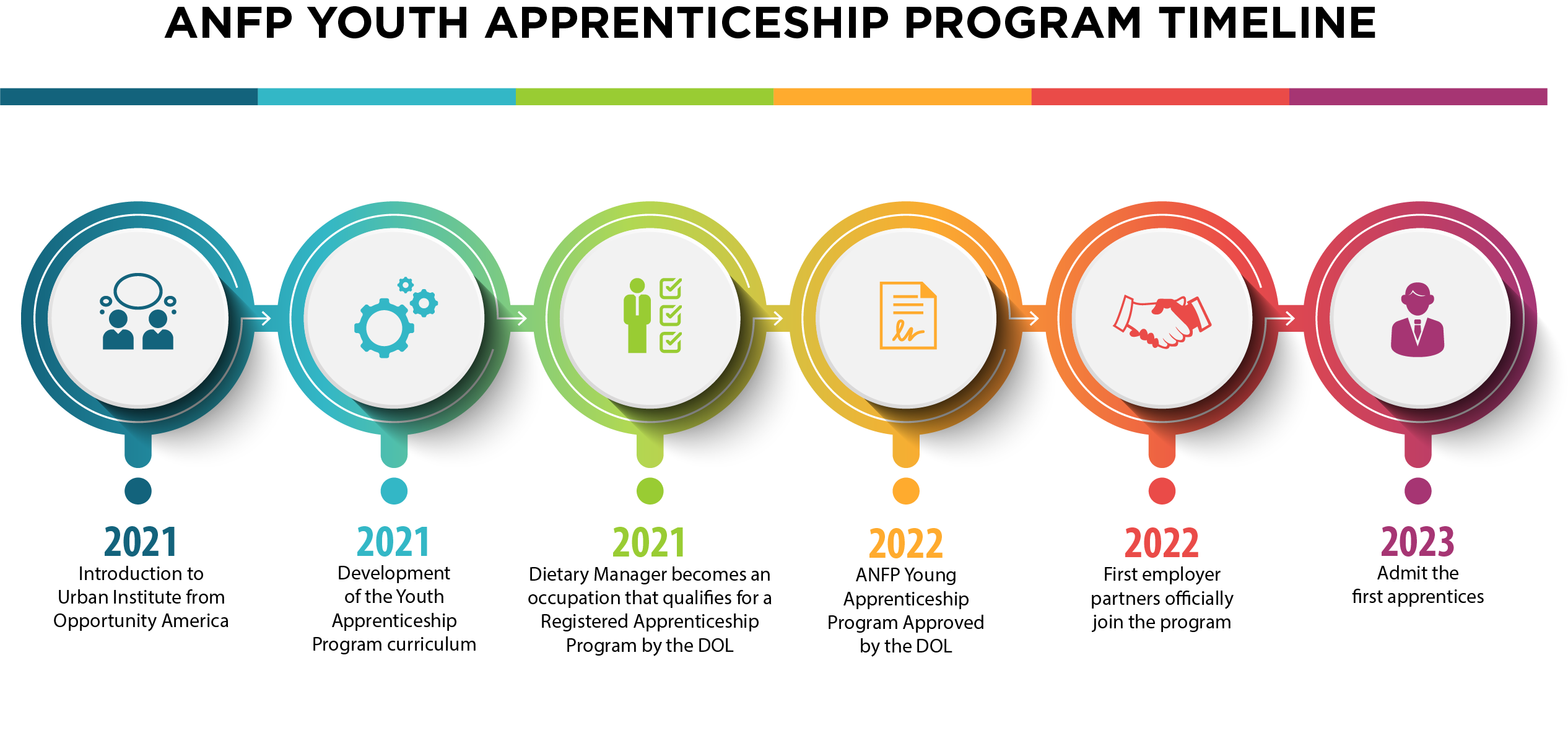 ANFP YOUTH APPRENTICESHIP PROGRAM TIMELINE

2021
Introduction to Urban Institute from Opportunity America

2021
Development of the Youth Apprenticeship Program curriculum

2021
Dietary Manager becomes an occupation that qualifies for a Registered Apprenticeship Program by the DOL

2022
ANFP Young Apprenticeship Program Approved by the DOL

2022
First employer partners officially join the program

2023
Admit the first apprentices