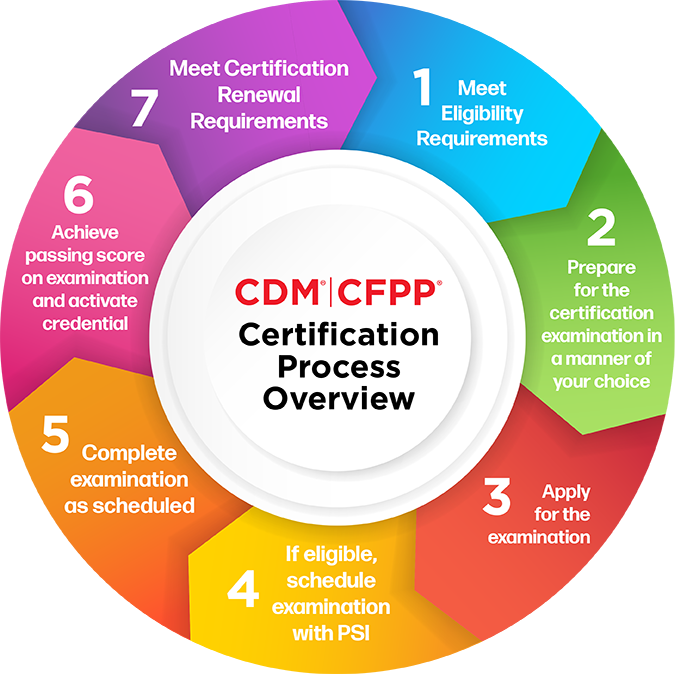 CDM® | CFPP®
Certification Process Overview

1 Meet Eligibility Requirements

2 Prepare for the certification examination in a manner of your choice

3 Apply for the examination

4 If eligible, schedule examination with PSI

5 Complete examination as scheduled

6 Achieve passing score on examination and activate credential

7 Meet Certification Renewal Requirements