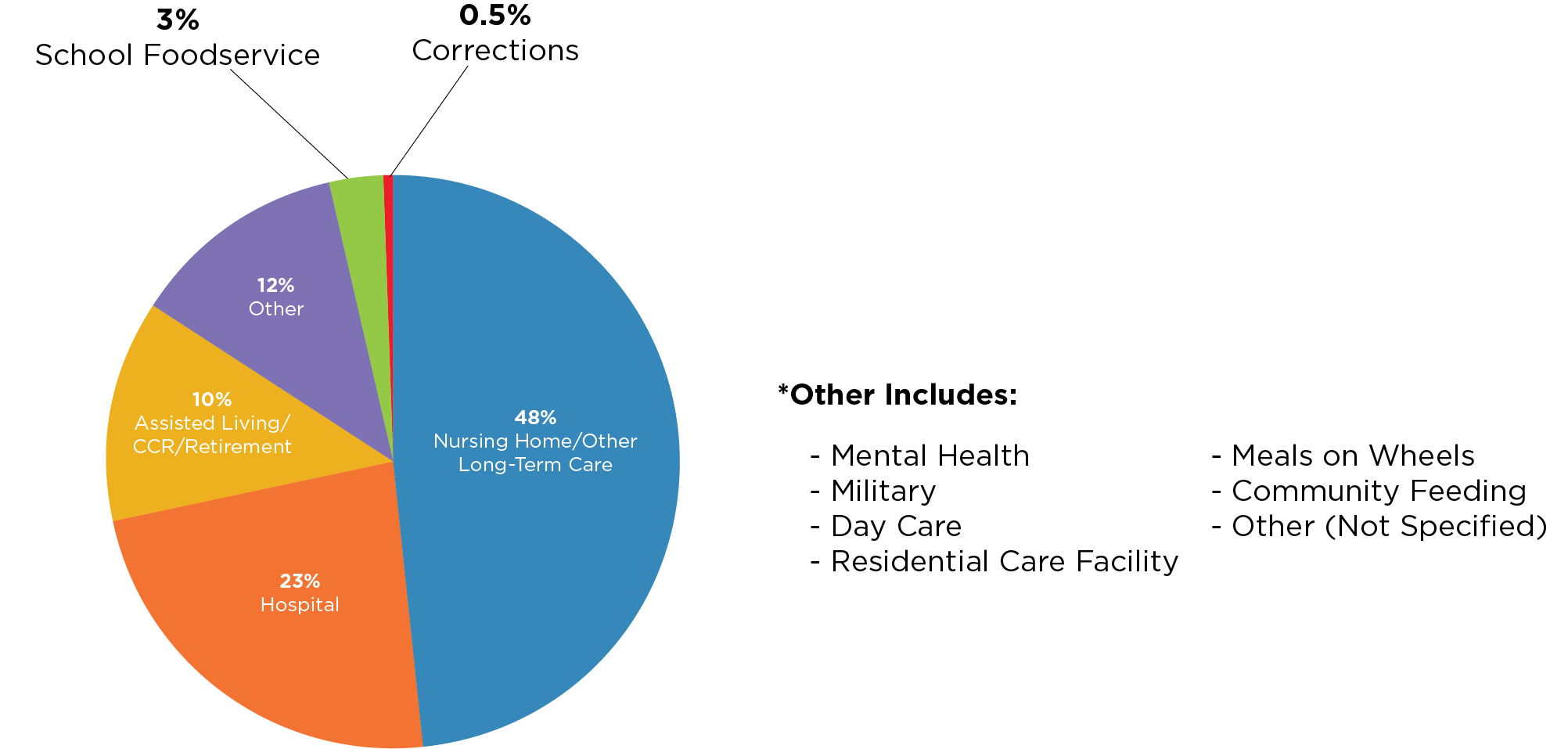 3%
School Foodservice

0.5%
Corrections

12%
Other

10%
Assisted Living/
CCR/Retirement

48%
Nursing Home/Other
Long-Term Care

23%
Hospital

*Other Includes:

- Mental Health
- Military
- Day Care
- Residential Care Facility

- Meals on Wheels
- Community Feeding
- Other (Not Specified)